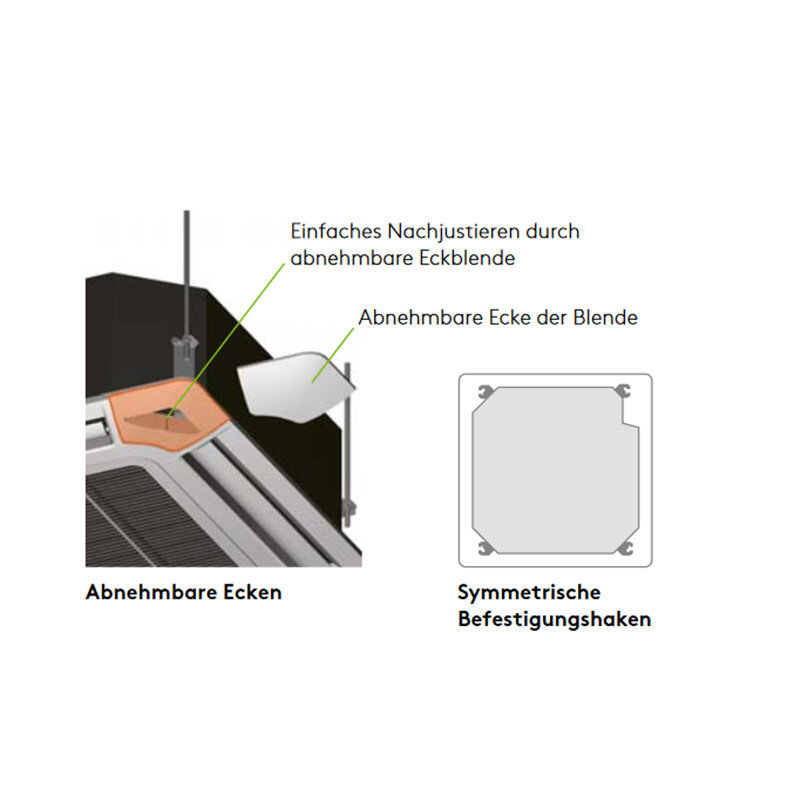 Einfaches Nachjustieren durch abnehmbare Eckblende

Abnehmbare Ecke der Blende

Abnehmbare Ecken

Symmetrische Befestigungshaken