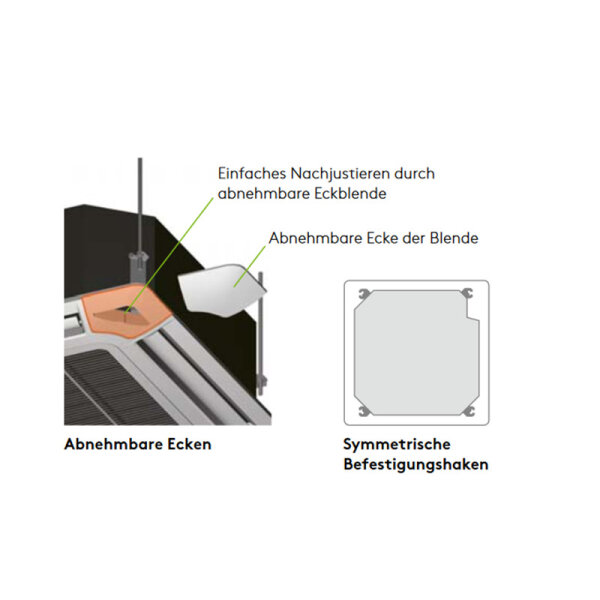 Einfaches Nachjustieren durch abnehmbare Eckblende

Abnehmbare Ecke der Blende

Abnehmbare Ecken

Symmetrische Befestigungshaken