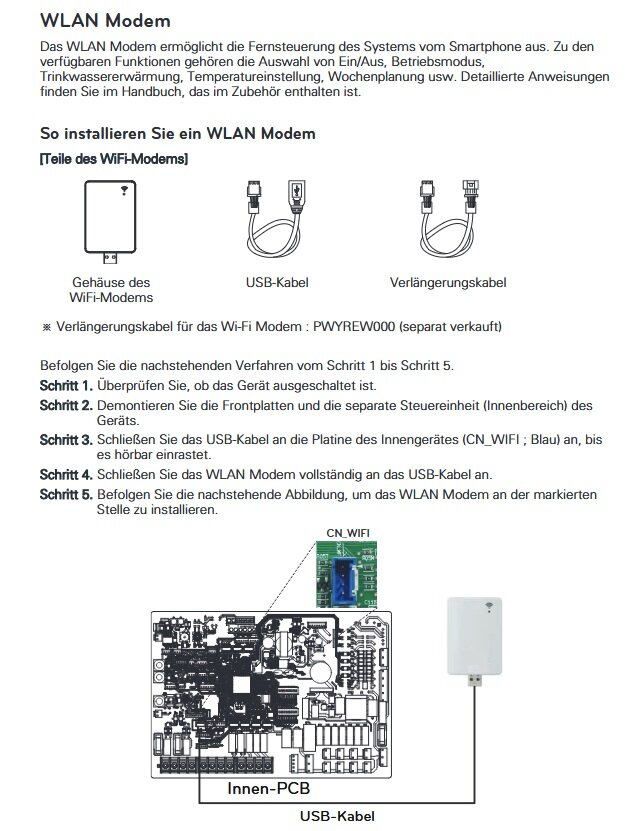 WLAN Modem

Das WLAN Modem ermöglicht die Fernsteuerung des Systems vom Smartphone aus. Zu den verfügbaren Funktionen gehören die Auswahl von Ein/Aus, Betriebsmodus, Trinkwassererwärmung, Temperatureinstellung, Wochenplanung usw. Detaillierte Anweisungen finden Sie im Handbuch, das im Zubehör enthalten ist.

So installieren Sie ein WLAN Modem

[Teile des WiFi-Modems]

Gehäuse des WiFi-Modems

USB-Kabel

Verlängerungskabel

※ Verlängerungskabel für das Wi-Fi Modem : PWYREW000 (separat verkauft)

Befolgen Sie die nachstehenden Verfahren vom Schritt 1 bis Schritt 5.

Schritt 1. Überprüfen Sie, ob das Gerät ausgeschaltet ist.

Schritt 2. Demontieren Sie die Frontplatten und die separate Steuereinheit (Innenbereich) des Geräts.

Schritt 3. Schließen Sie das USB-Kabel an die Platine des Innengerätes (CN_WIFI ; Blau) an, bis es hörbar einrastet.

Schritt 4. Schließen Sie das WLAN Modem vollständig an das USB-Kabel an.

Schritt 5. Befolgen Sie die nachstehende Abbildung, um das WLAN Modem an der markierten Stelle zu installieren.

CN_WIFI

Innen-PCB

USB-Kabel