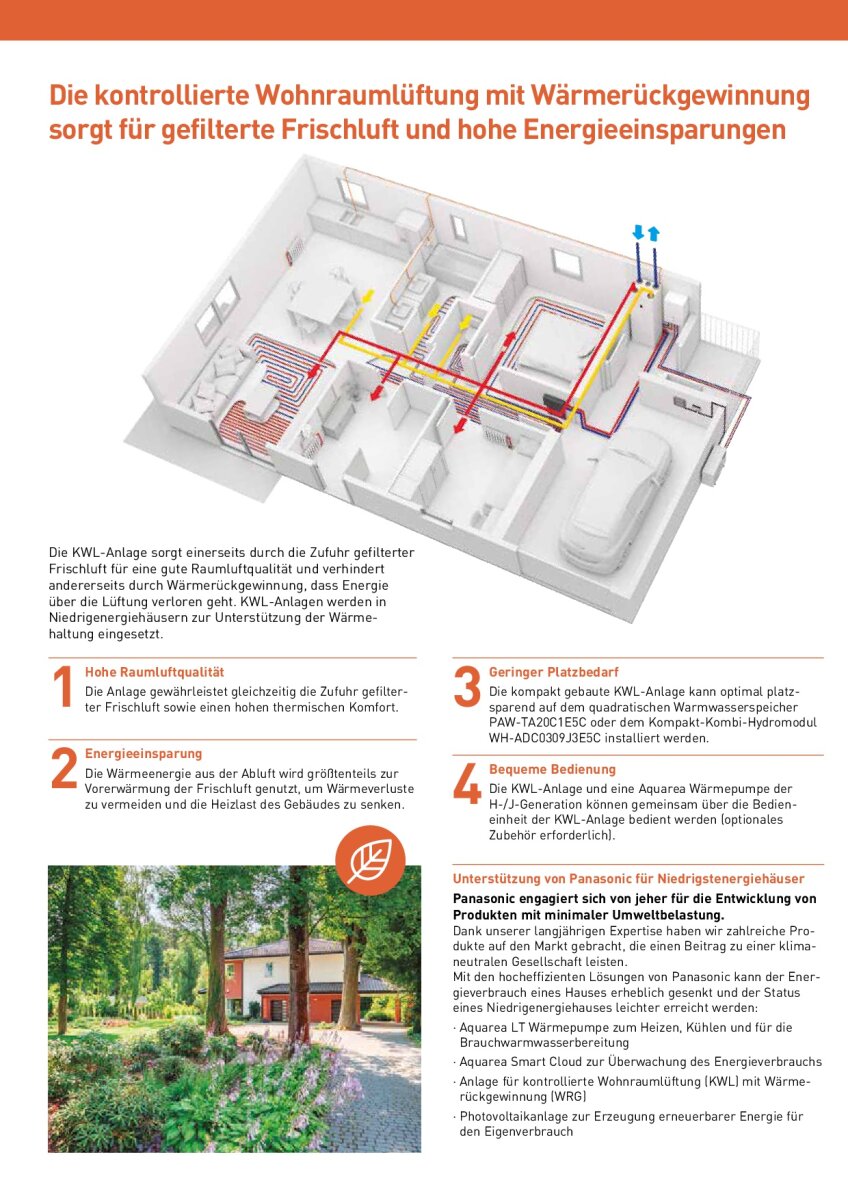 Die kontrollierte Wohnraumlüftung mit Wärmerückgewinnung sorgt für gefilterte Frischluft und hohe Energieeinsparungen

Die KWL-Anlage sorgt einerseits durch die Zufuhr gefilterter Frischluft für eine gute Raumluftqualität und verhindert andererseits durch Wärmerückgewinnung, dass Energie über die Lüftung verloren geht. KWL-Anlagen werden in Niedrigenergiehäusern zur Unterstützung der Wärmehaltung eingesetzt.

1
Hohe Raumluftqualität
Die Anlage gewährleistet gleichzeitig die Zufuhr gefilterter Frischluft sowie einen hohen thermischen Komfort.

2
Energieeinsparung
Die Wärmeenergie aus der Abluft wird größtenteils zur Vorerwärmung der Frischluft genutzt, um Wärmeverluste zu vermeiden und die Heizlast des Gebäudes zu senken.

3
Geringer Platzbedarf
Die kompakt gebaute KWL-Anlage kann optimal platzsparend auf dem quadratischen Warmwasserspeicher PAW-TA20C1E5C oder dem Kompakt-Kombi-Hydromodul WH-ADC0309J3E5C installiert werden.

4
Bequeme Bedienung
Die KWL-Anlage und eine Aquarea Wärmepumpe der H-/J-Generation können gemeinsam über die Bedieneinheit der KWL-Anlage bedient werden (optionales Zubehör erforderlich).

Unterstützung von Panasonic für Niedrigstenergiehäuser
Panasonic engagiert sich von jeher für die Entwicklung von Produkten mit minimaler Umweltbelastung.
Dank unserer langjährigen Expertise haben wir zahlreiche Produkte auf den Markt gebracht, die einen Beitrag zu einer klimaneutralen Gesellschaft leisten.
Mit den hocheffizienten Lösungen von Panasonic kann der Energieverbrauch eines Hauses erheblich gesenkt und der Status eines Niedrigenergiehauses leichter erreicht werden:
· Aquarea LT Wärmepumpe zum Heizen, Kühlen und für die Brauchwarmwasserbereitung
· Aquarea Smart Cloud zur Überwachung des Energieverbrauchs
· Anlage für kontrollierte Wohnraumlüftung (KWL) mit Wärmerückgewinnung (WRG)
· Photovoltaikanlage zur Erzeugung erneuerbarer Energie für den Eigenverbrauch