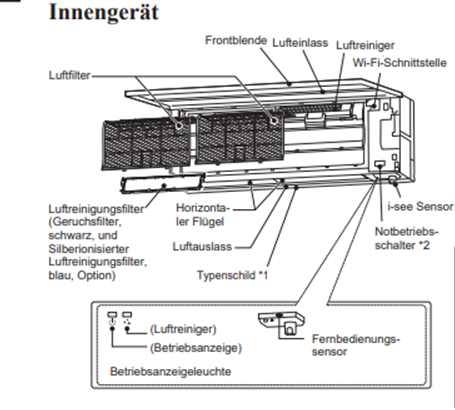 Innengerät

Frontblende
Lufteinlass
Luftreiniger
Wi-Fi-Schnittstelle
Luftfilter

Luftreinigungsfilter (Geruchsfilter, schwarz, und Silberionisierter Luftreinigungsfilter, blau, Option)

Horizontaler Flügel

Luftauslass

Typenschild *1

i-see Sensor

Notbetriebsschalter *2

(Luftreiniger)
(Betriebsanzeige)
Betriebsanzeigeleuchte

Fernbedienungssensor