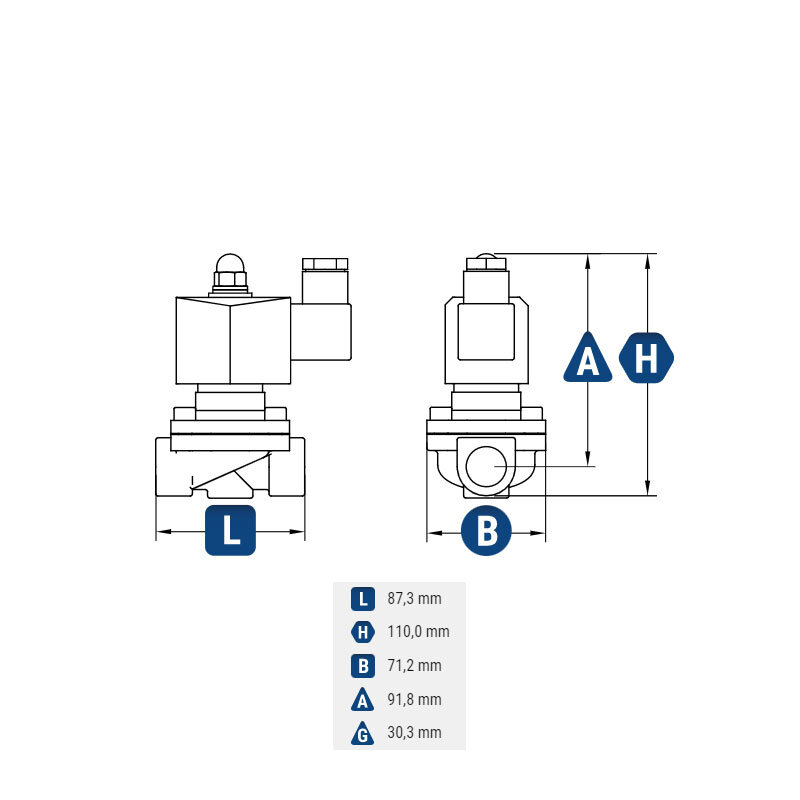 A H

L

B

| | |
|---|---|
| L | 87,3 mm |
| H | 110,0 mm |
| B | 71,2 mm |
| A | 91,8 mm |
| G | 30,3 mm |