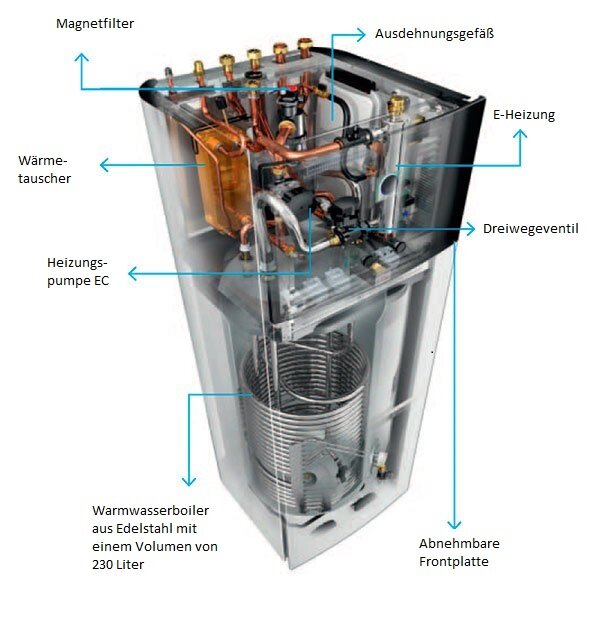 Magnetfilter

Ausdehnungsgefäß

E-Heizung

Wärmetauscher

Dreiwegeventil

Heizungspumpe EC

Warmwasserboiler aus Edelstahl mit einem Volumen von 230 Liter

Abnehmbare Frontplatte