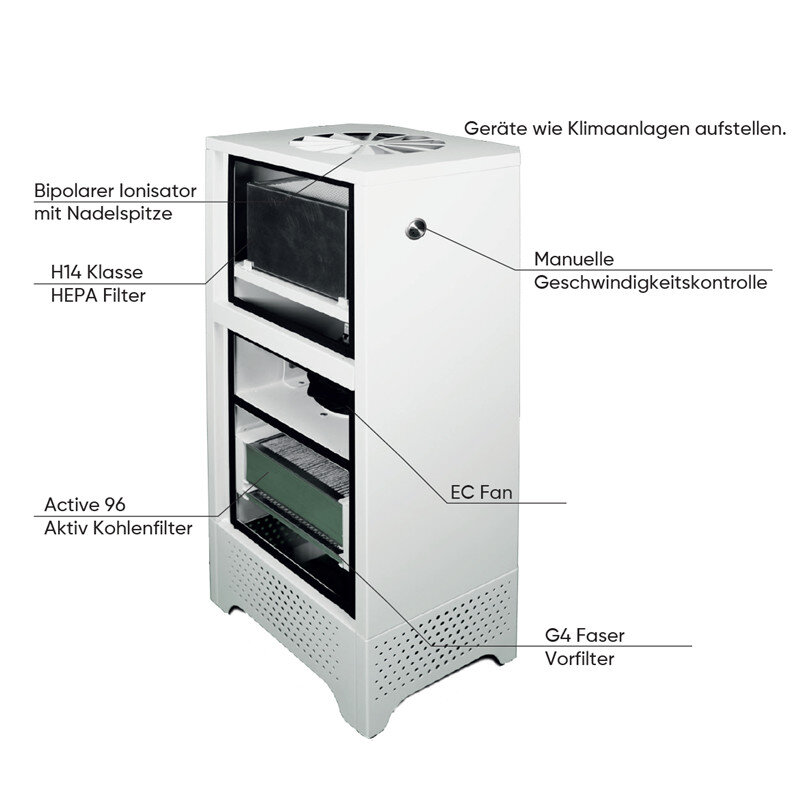 Geräte wie Klimaanlagen aufstellen.

Bipolarer Ionisator mit Nadelspitze

H14 Klasse HEPA Filter

Manuelle Geschwindigkeitskontrolle

EC Fan

Active 96 Aktiv Kohlenfilter

G4 Faser Vorfilter