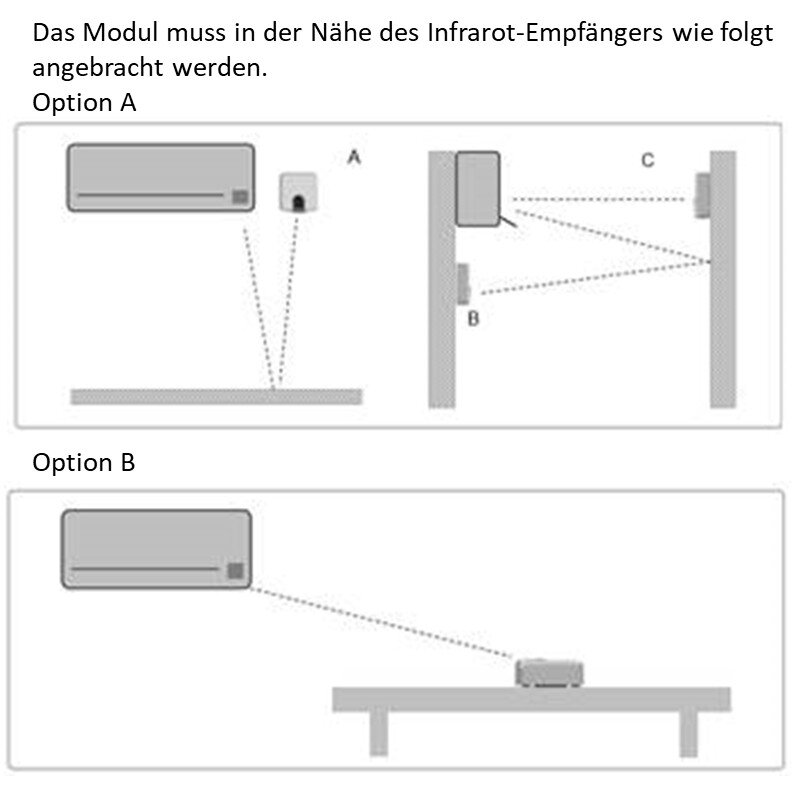 Das Modul muss in der Nähe des Infrarot-Empfängers wie folgt angebracht werden.

Option A

A

C

B

Option B