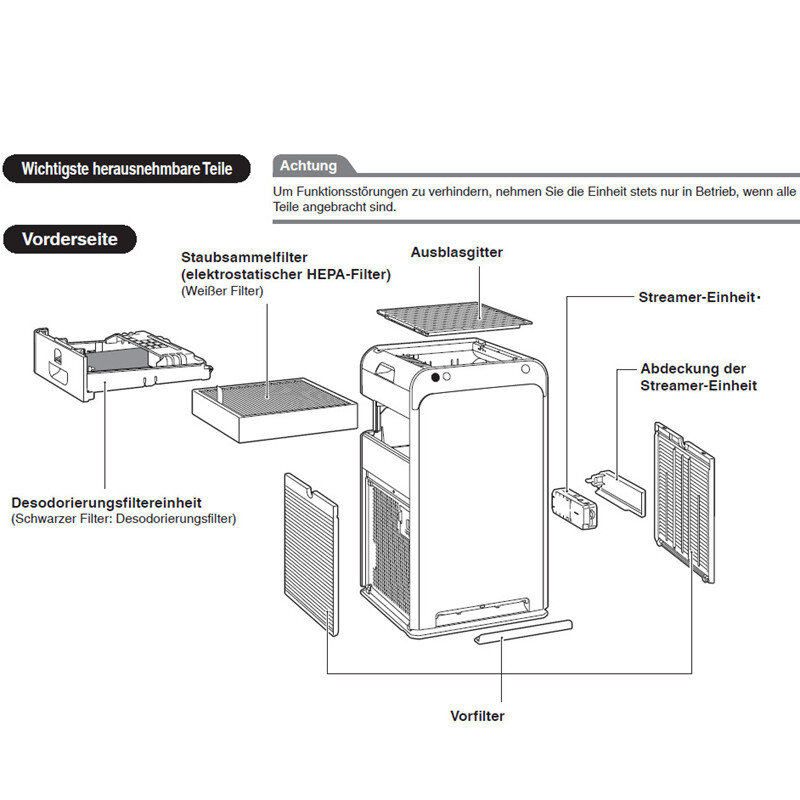 Wichtigste herausnehmbare Teile

Achtung

Um Funktionsstörungen zu verhindern, nehmen Sie die Einheit stets nur in Betrieb, wenn alle Teile angebracht sind.

Vorderseite

Staubsammelfilter
(elektrostatischer HEPA-Filter)
(Weißer Filter)

Ausblasgitter

Streamer-Einheit

Abdeckung der Streamer-Einheit

Desodorierungsfiltereinheit
(Schwarzer Filter: Desodorierungsfilter)

Vorfilter