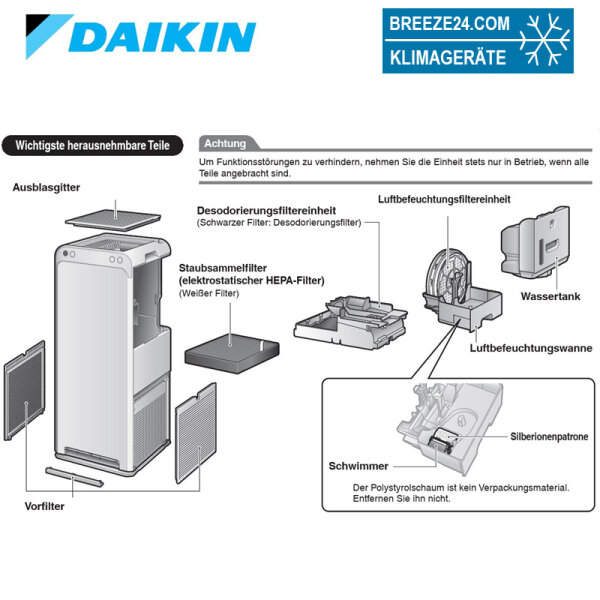 DAIKIN

BREEZE24.COM
KLIMAGERÄTE

Wichtigste herausnehmbare Teile

Achtung
Um Funktionsstörungen zu verhindern, nehmen Sie die Einheit stets nur in Betrieb, wenn alle Teile angebracht sind.

Ausblasgitter

Desodorierungsfiltereinheit
(Schwarzer Filter: Desodorierungsfilter)

Luftbefeuchtungsfiltereinheit

Staubsammelfilter
(elektrostatischer HEPA-Filter)
(Weißer Filter)

Wassertank

Luftbefeuchtungswanne

Silberionenpatrone

Schwimmer

Der Polystyrolschaum ist kein Verpackungsmaterial.
Entfernen Sie ihn nicht.

Vorfilter