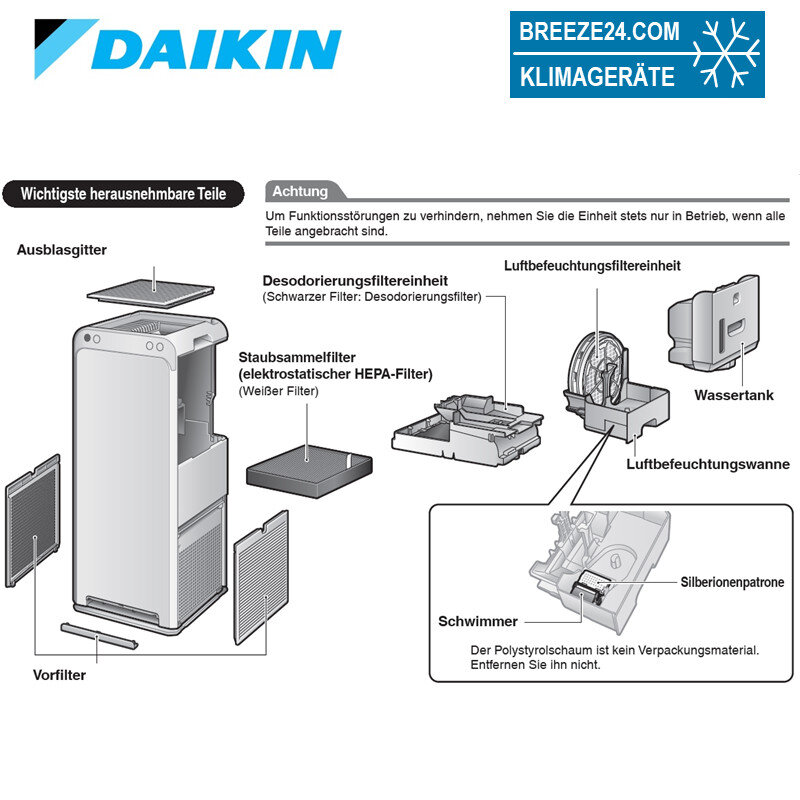 DAIKIN

BREEZE24.COM
KLIMAGERÄTE

Wichtigste herausnehmbare Teile

Achtung
Um Funktionsstörungen zu verhindern, nehmen Sie die Einheit stets nur in Betrieb, wenn alle Teile angebracht sind.

Ausblasgitter

Desodorierungsfiltereinheit
(Schwarzer Filter: Desodorierungsfilter)

Luftbefeuchtungsfiltereinheit

Staubsammelfilter
(elektrostatischer HEPA-Filter)
(Weißer Filter)

Wassertank

Luftbefeuchtungswanne

Silberionenpatrone

Schwimmer

Der Polystyrolschaum ist kein Verpackungsmaterial. Entfernen Sie ihn nicht.

Vorfilter