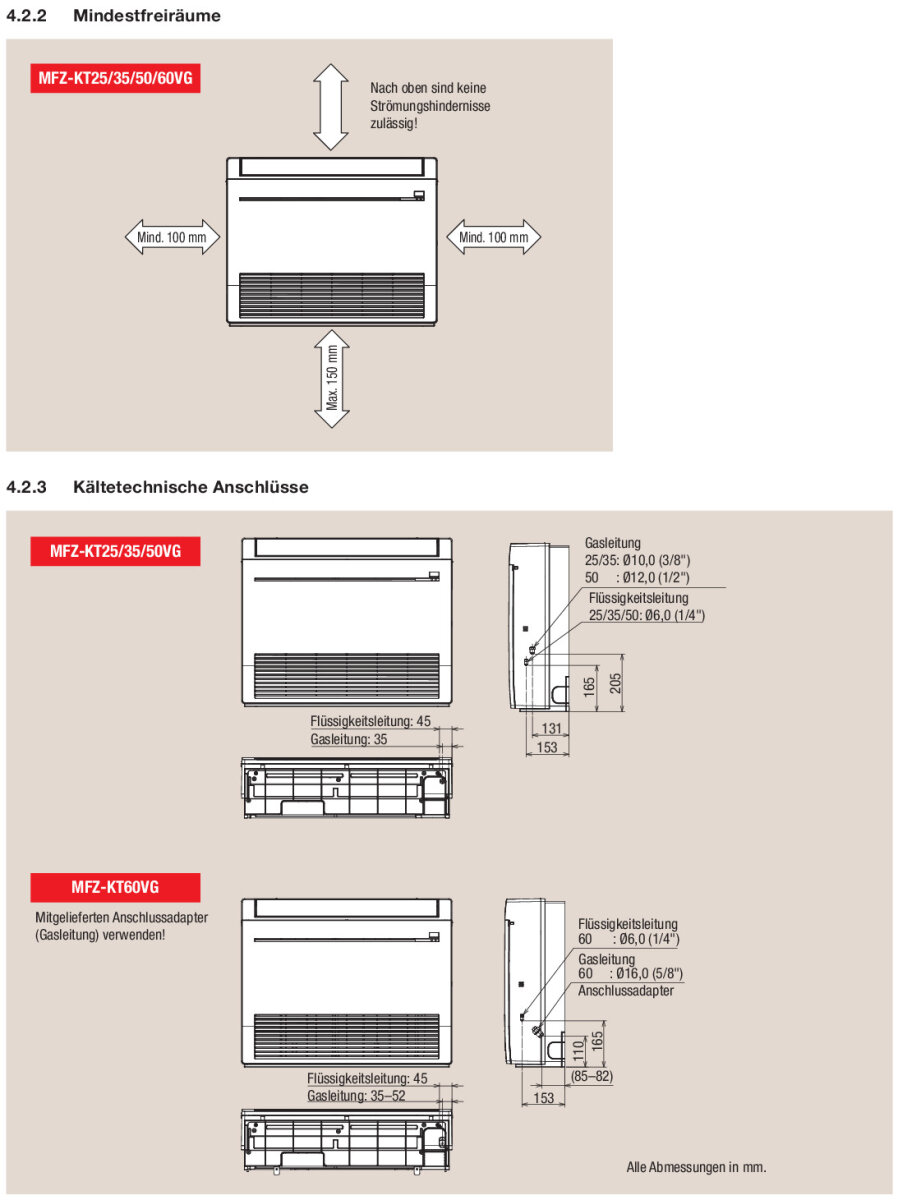 4.2.2 Mindestfreiräume

MFZ-KT25/35/50/60VG

Nach oben sind keine Strömungshindernisse zulässig!

Mind. 100 mm

Mind. 100 mm

Max. 150 mm

4.2.3 Kältetechnische Anschlüsse

MFZ-KT25/35/50VG

Gasleitung
25/35: Ø10,0 (3/8")
50 : Ø12,0 (1/2")
Flüssigkeitsleitung
25/35/50: Ø6,0 (1/4")

165
205
131
153

Flüssigkeitsleitung: 45
Gasleitung: 35

MFZ-KT60VG

Mitgelieferten Anschlussadapter (Gasleitung) verwenden!

Flüssigkeitsleitung
60 : Ø6,0 (1/4")
Gasleitung
60 : Ø16,0 (5/8")
Anschlussadapter

110
165
(85–82)
153

Flüssigkeitsleitung: 45
Gasleitung: 35–52

Alle Abmessungen in mm.