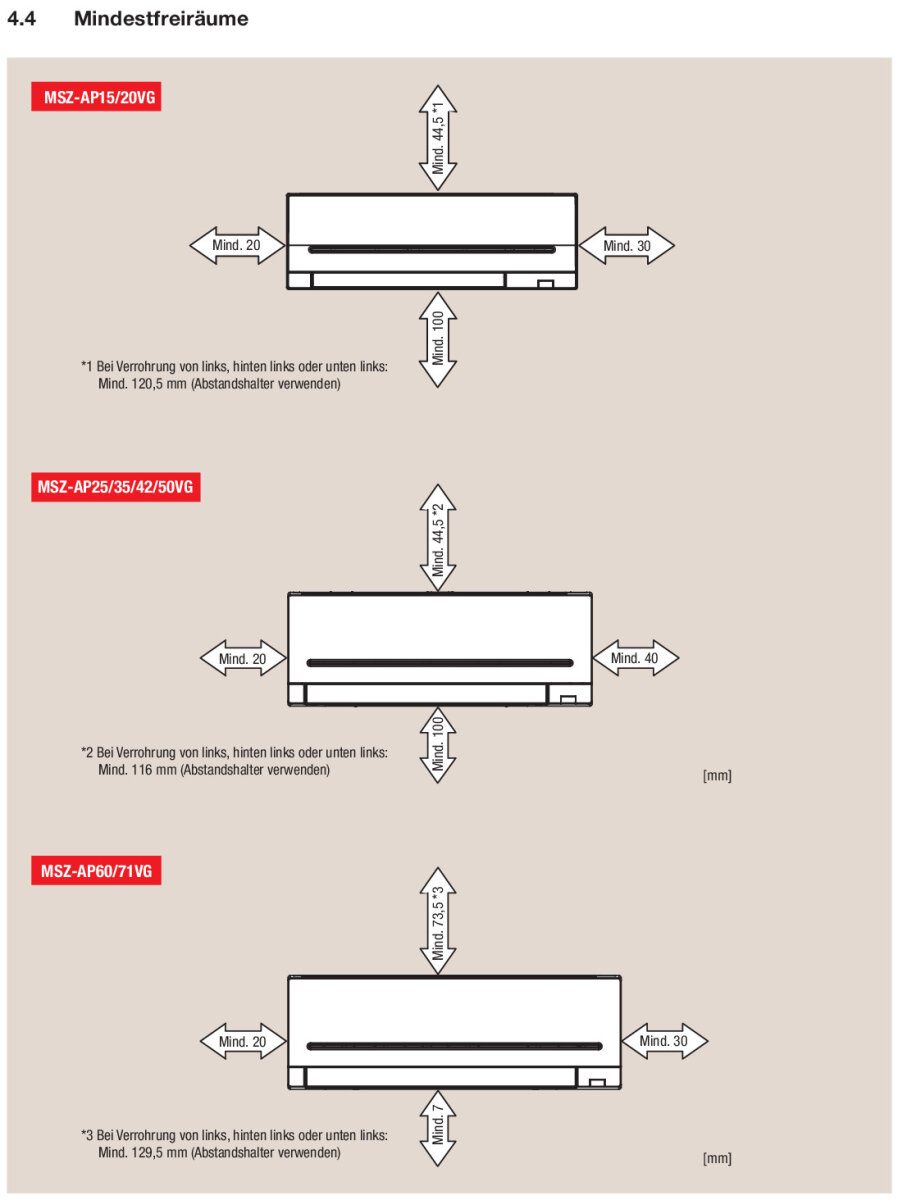 4.4 Mindestfreiräume

MSZ-AP15/20VG

Mind. 44,5 *1

Mind. 20

Mind. 30

Mind. 100

*1 Bei Verrohrung von links, hinten links oder unten links: Mind. 120,5 mm (Abstandshalter verwenden)

MSZ-AP25/35/42/50VG

Mind. 44,5 *2

Mind. 20

Mind. 40

Mind. 100

*2 Bei Verrohrung von links, hinten links oder unten links: Mind. 116 mm (Abstandshalter verwenden)

[mm]

MSZ-AP60/71VG

Mind. 73,5 *3

Mind. 20

Mind. 30

Mind. 7

*3 Bei Verrohrung von links, hinten links oder unten links: Mind. 129,5 mm (Abstandshalter verwenden)

[mm]