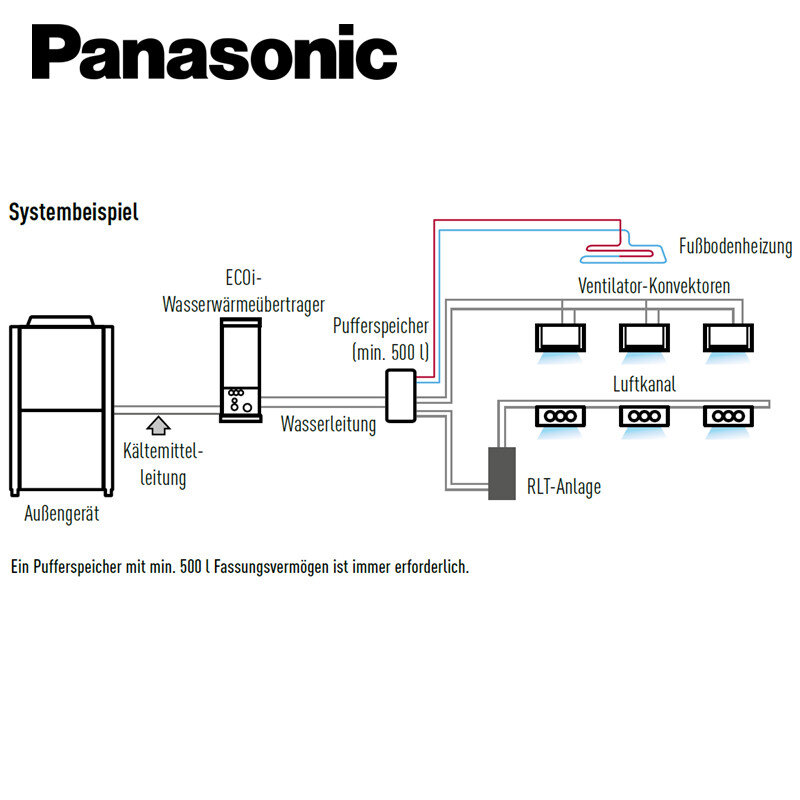 Panasonic

Systembeispiel

Fußbodenheizung

Ventilator-Konvektoren

ECOi-Wasserwärmeübertrager

Pufferspeicher (min. 500 l)

Luftkanal

Wasserleitung

Kältemittelleitung

RLT-Anlage

Außengerät

Ein Pufferspeicher mit min. 500 l Fassungsvermögen ist immer erforderlich.