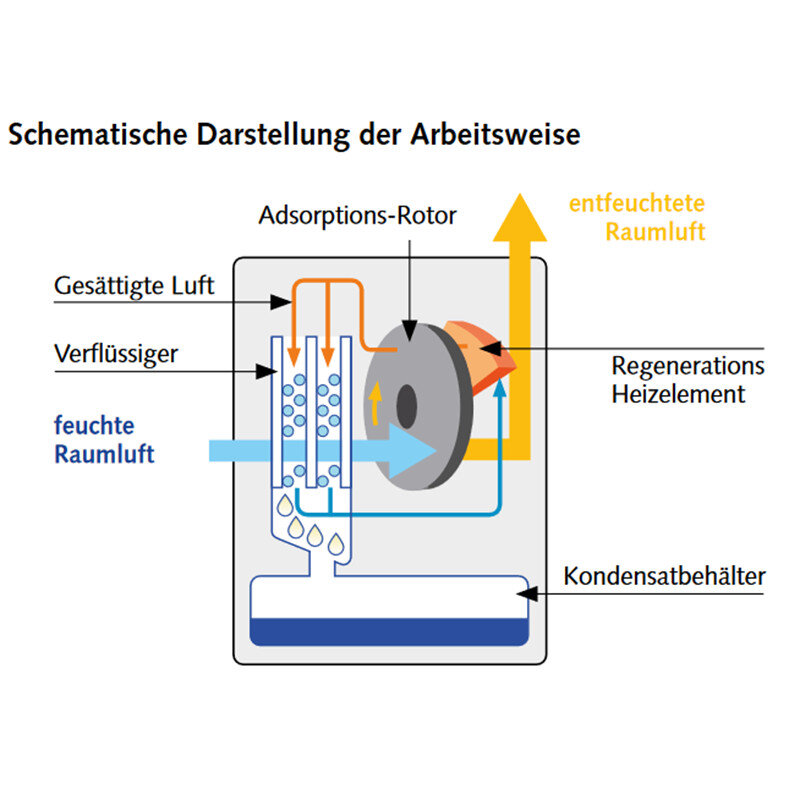 Schematische Darstellung der Arbeitsweise

Adsorptions-Rotor

entfeuchtete Raumluft

Gesättigte Luft

Verflüssiger

Regenerations Heizelement

feuchte Raumluft

Kondensatbehälter