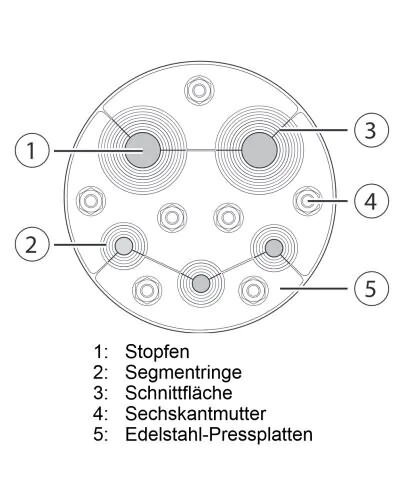 1
3
4
2
5

1: Stopfen
2: Segmentringe
3: Schnittfläche
4: Sechskantmutter
5: Edelstahl-Pressplatten